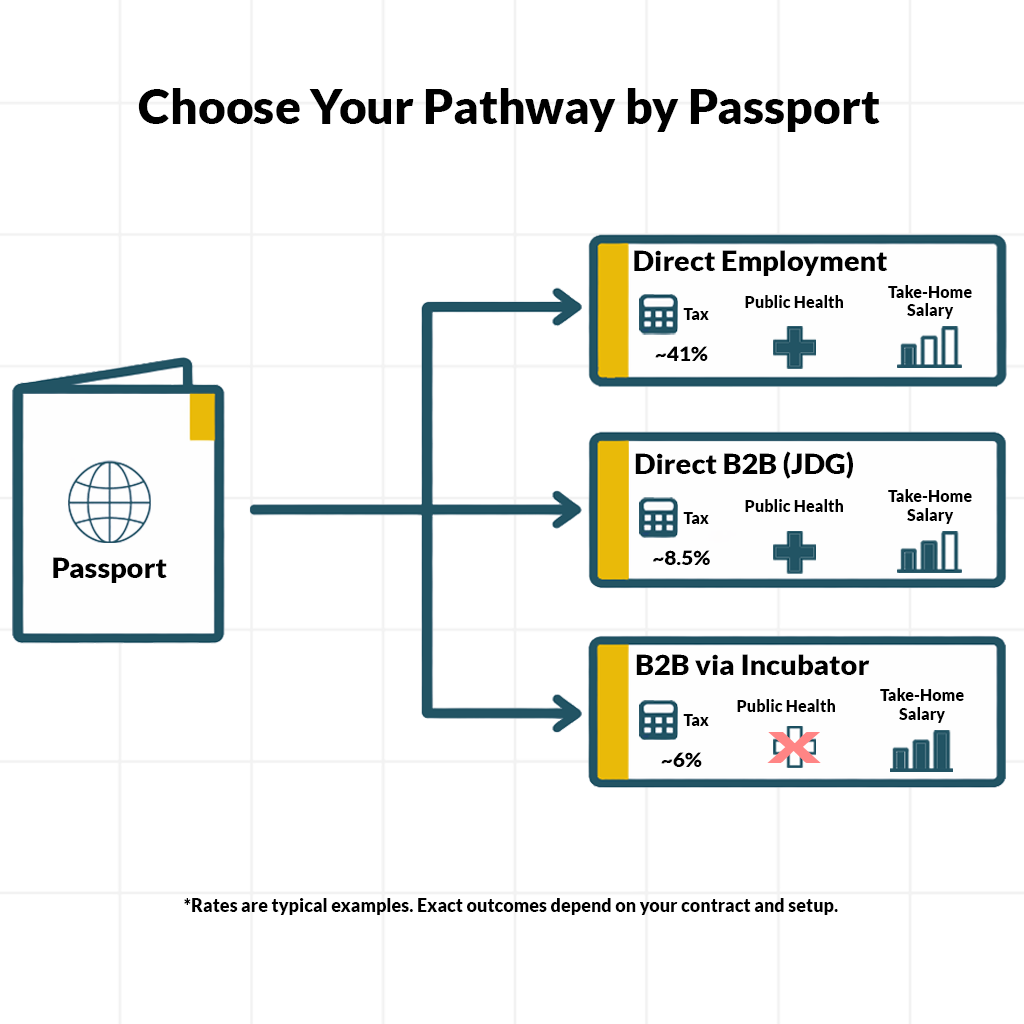 Choose Your Pathway by Passport

Passport

Direct Employment
Tax
~41%
Public Health
Take-Home Salary

Direct B2B (JDG)
Tax
~8.5%
Public Health
Take-Home Salary

B2B via Incubator
Tax
~6%
Public Health
Take-Home Salary

*Rates are typical examples. Exact outcomes depend on your contract and setup.